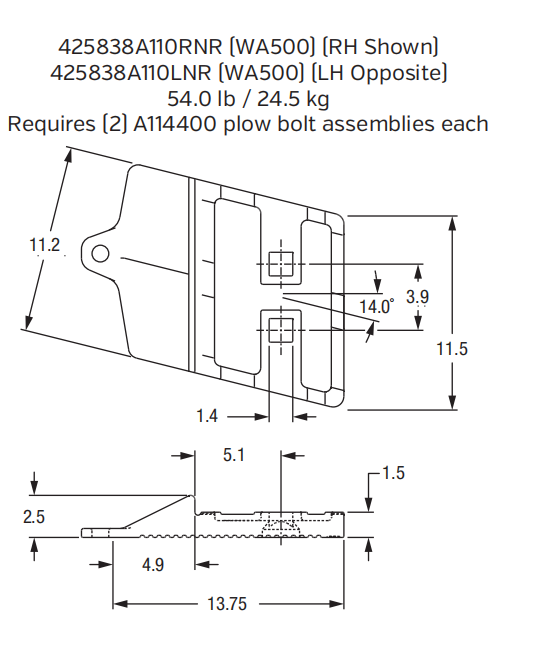 425838A110RNR (WA500) (RH Shown)
425838A110LNR (WA500) (LH Opposite)
54.0 lb / 24.5 kg
Requires (2) A114400 plow bolt assemblies each

11.2

14.0°

3.9

11.5

1.4

5.1

1.5

2.5

4.9

13.75