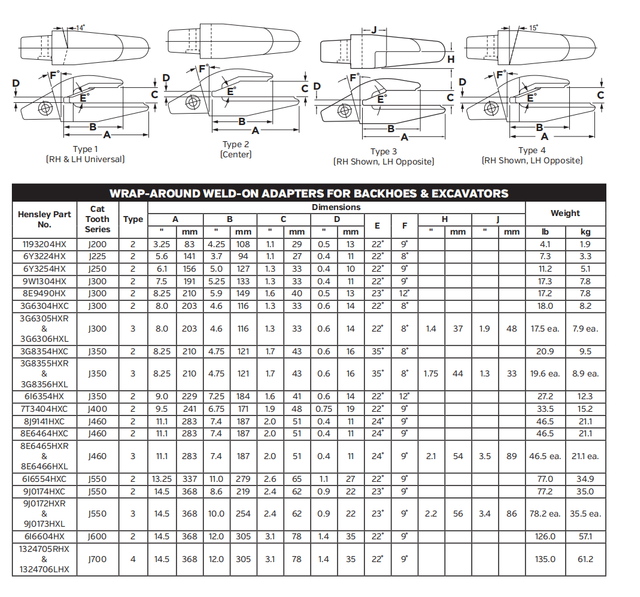 14°

D
F°
E°
C
B
A
Type 1
[RH & LH Universal]

D
F°
E°
C
B
A
Type 2
[Center]

J
H
D
F°
E°
C
B
A
Type 3
[RH Shown, LH Opposite]

15°

D
F°
E°
C
B
A
Type 4
[RH Shown, LH Opposite]

WRAP-AROUND WELD-ON ADAPTERS FOR BACKHOES & EXCAVATORS

| Hensley Part No. | Cat Tooth Series | Type | A " | A mm | B " | B mm | C " | C mm | D " | D mm | E | F | H " | H mm | J " | J mm | Weight lb | Weight kg |
|---|---|---|---|---|---|---|---|---|---|---|---|---|---|---|---|---|---|---|
| 1193204HX | J200 | 2 | 3.25 | 83 | 4.25 | 108 | 1.1 | 29 | 0.5 | 13 | 22° | 9° | | | | | 4.1 | 1.9 |
| 6Y3224HX | J225 | 2 | 5.6 | 141 | 3.7 | 94 | 1.1 | 27 | 0.4 | 11 | 22° | 8° | | | | | 7.3 | 3.3 |
| 6Y3254HX | J250 | 2 | 6.1 | 156 | 5.0 | 127 | 1.3 | 33 | 0.4 | 10 | 22° | 9° | | | | | 11.2 | 5.1 |
| 9W1304HX | J300 | 2 | 7.5 | 191 | 5.25 | 133 | 1.3 | 33 | 0.4 | 11 | 22° | 9° | | | | | 17.3 | 7.8 |
| 8E9490HX | J300 | 2 | 8.25 | 210 | 5.9 | 149 | 1.6 | 40 | 0.5 | 13 | 23° | 12° | | | | | 17.2 | 7.8 |
| 3G6304HXC | J300 | 2 | 8.0 | 203 | 4.6 | 116 | 1.3 | 33 | 0.6 | 14 | 22° | 8° | | | | | 18.0 | 8.2 |
| 3G6305HXR & 3G6306HXL | J300 | 3 | 8.0 | 203 | 4.6 | 116 | 1.3 | 33 | 0.6 | 14 | 22° | 8° | 1.4 | 37 | 1.9 | 48 | 17.5 ea. | 7.9 ea. |
| 3G8354HXC | J350 | 2 | 8.25 | 210 | 4.75 | 121 | 1.7 | 43 | 0.6 | 16 | 35° | 8° | | | | | 20.9 | 9.5 |
| 3G8355HXR & 3G8356HXL | J350 | 3 | 8.25 | 210 | 4.75 | 121 | 1.7 | 43 | 0.6 | 16 | 35° | 8° | 1.75 | 44 | 1.3 | 33 | 19.6 ea. | 8.9 ea. |
| 6I6354HX | J350 | 2 | 9.0 | 229 | 7.25 | 184 | 1.6 | 41 | 0.6 | 14 | 22° | 12° | | | | | 27.2 | 12.3 |
| 7T3404HXC | J400 | 2 | 9.5 | 241 | 6.75 | 171 | 1.9 | 48 | 0.75 | 19 | 22° | 9° | | | | | 33.5 | 15.2 |
| 8J9141HXC | J460 | 2 | 11.1 | 283 | 7.4 | 187 | 2.0 | 51 | 0.4 | 11 | 24° | 9° | | | | | 46.5 | 21.1 |
| 8E6464HXC | J460 | 2 | 11.1 | 283 | 7.4 | 187 | 2.0 | 51 | 0.4 | 11 | 24° | 9° | | | | | 46.5 | 21.1 |
| 8E6465HXR & 8E6466HXL | J460 | 3 | 11.1 | 283 | 7.4 | 187 | 2.0 | 51 | 0.4 | 11 | 24° | 9° | 2.1 | 54 | 3.5 | 89 | 46.5 ea. | 21.1 ea. |
| 6I6554HXC | J550 | 2 | 13.25 | 337 | 11.0 | 279 | 2.6 | 65 | 1.1 | 27 | 22° | 9° | | | | | 77.0 | 34.9 |
| 9J0174HXC | J550 | 2 | 14.5 | 368 | 8.6 | 219 | 2.4 | 62 | 0.9 | 22 | 23° | 9° | | | | | 77.2 | 35.0 |
| 9J0172HXR & 9J0173HXL | J550 | 3 | 14.5 | 368 | 10.0 | 254 | 2.4 | 62 | 0.9 | 22 | 23° | 9° | 2.2 | 56 | 3.4 | 86 | 78.2 ea. | 35.5 ea. |
| 6I6604HX | J600 | 2 | 14.5 | 368 | 12.0 | 305 | 3.1 | 78 | 1.4 | 35 | 22° | 9° | | | | | 126.0 | 57.1 |
| 1324705RHX & 1324706LHX | J700 | 4 | 14.5 | 368 | 12.0 | 305 | 3.1 | 78 | 1.4 | 35 | 22° | 9° | | | | | 135.0 | 61.2 |