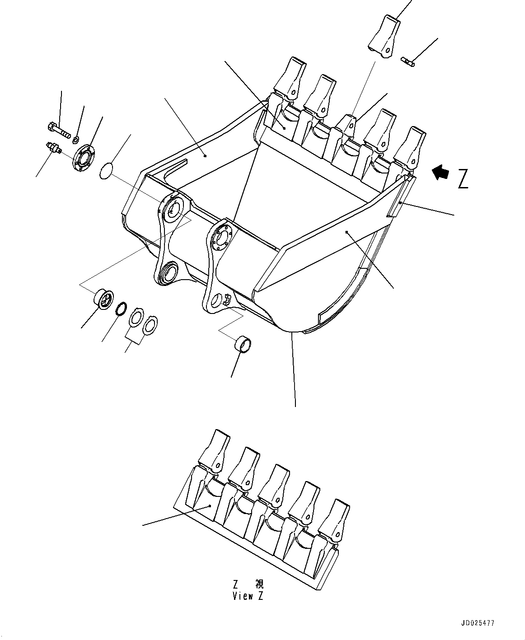 Z

Z 視
View Z

JD025477