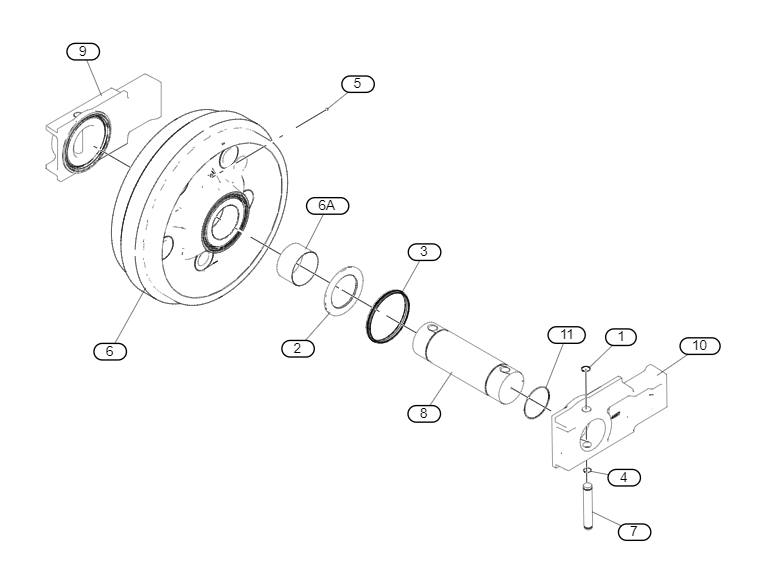 9
5
6A
3
6
2
11
1
10
8
4
7