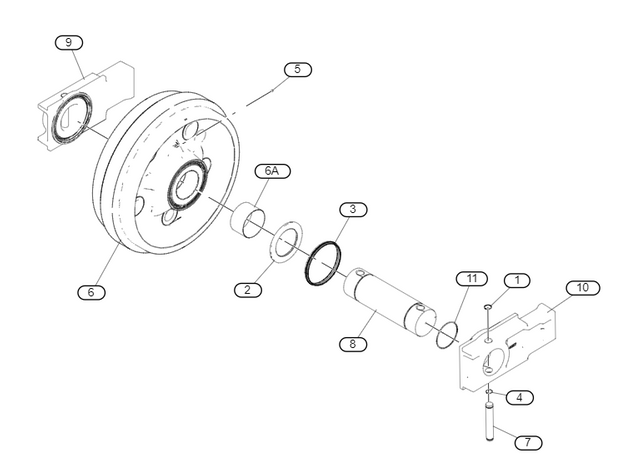 9
5
6A
3
6
2
11
1
10
8
4
7